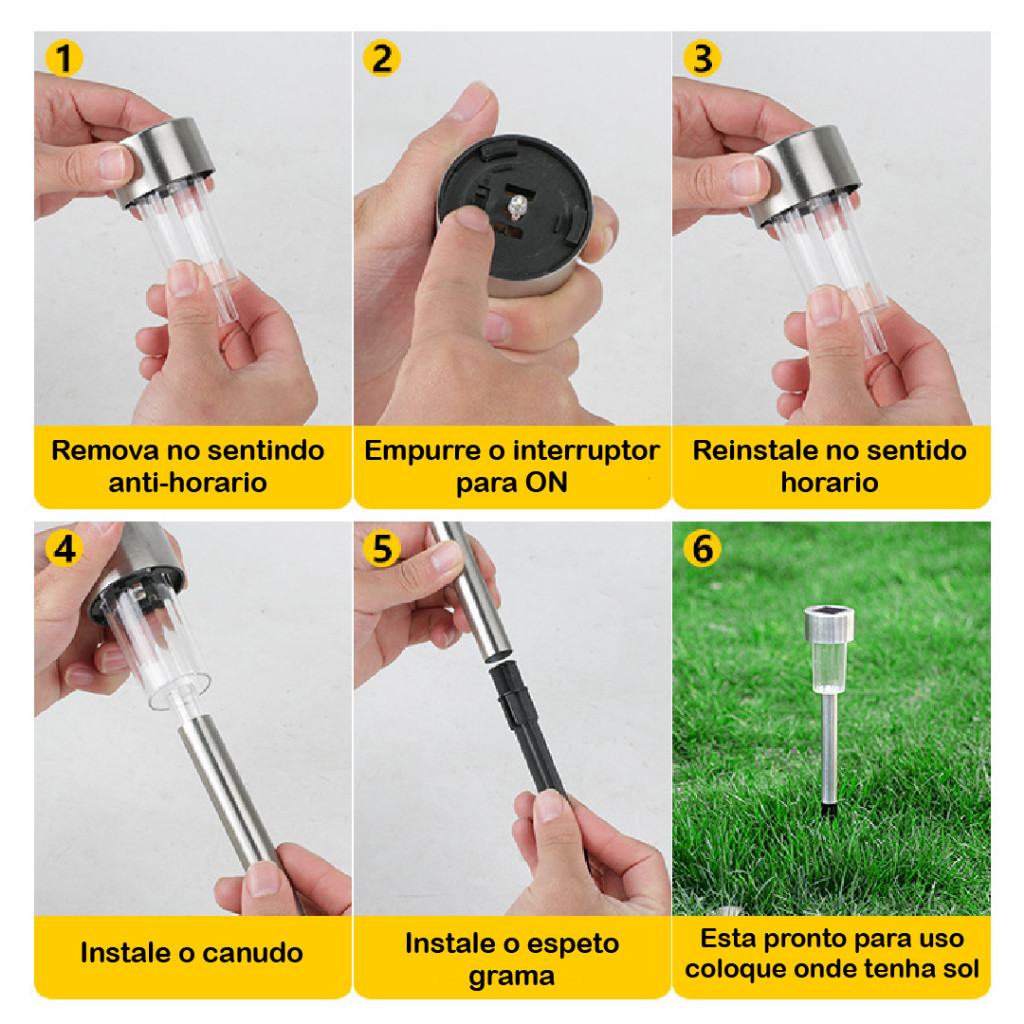 1

Remova no sentindo anti-horario

2

Empurre o interruptor para ON

3

Reinstale no sentido horario

4

Instale o canudo

5

Instale o espeto grama

6

Esta pronto para uso coloque onde tenha sol